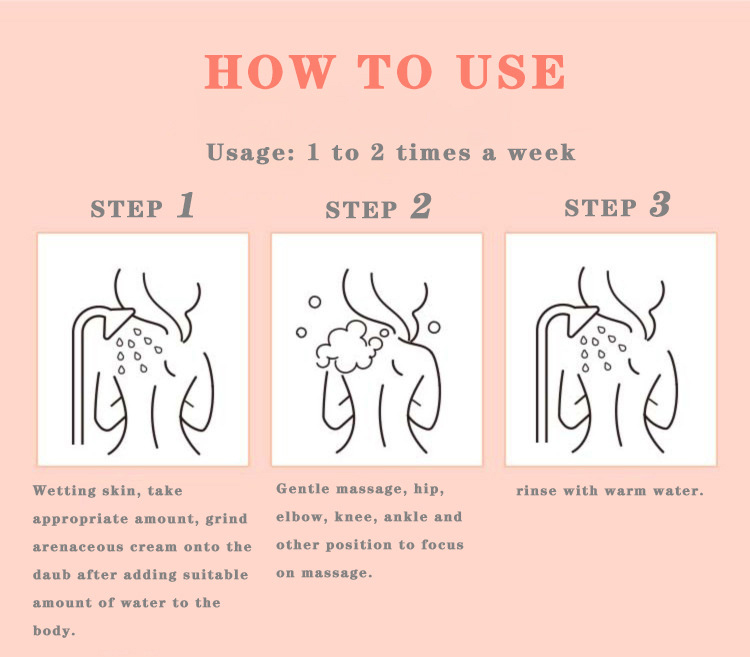 HOW TO USE

Usage: 1 to 2 times a week

STEP 1

Wetting skin, take appropriate amount, grind arenaceous cream onto the daub after adding suitable amount of water to the body.

STEP 2

Gentle massage, hip, elbow, knee, ankle and other position to focus on massage.

STEP 3

rinse with warm water.